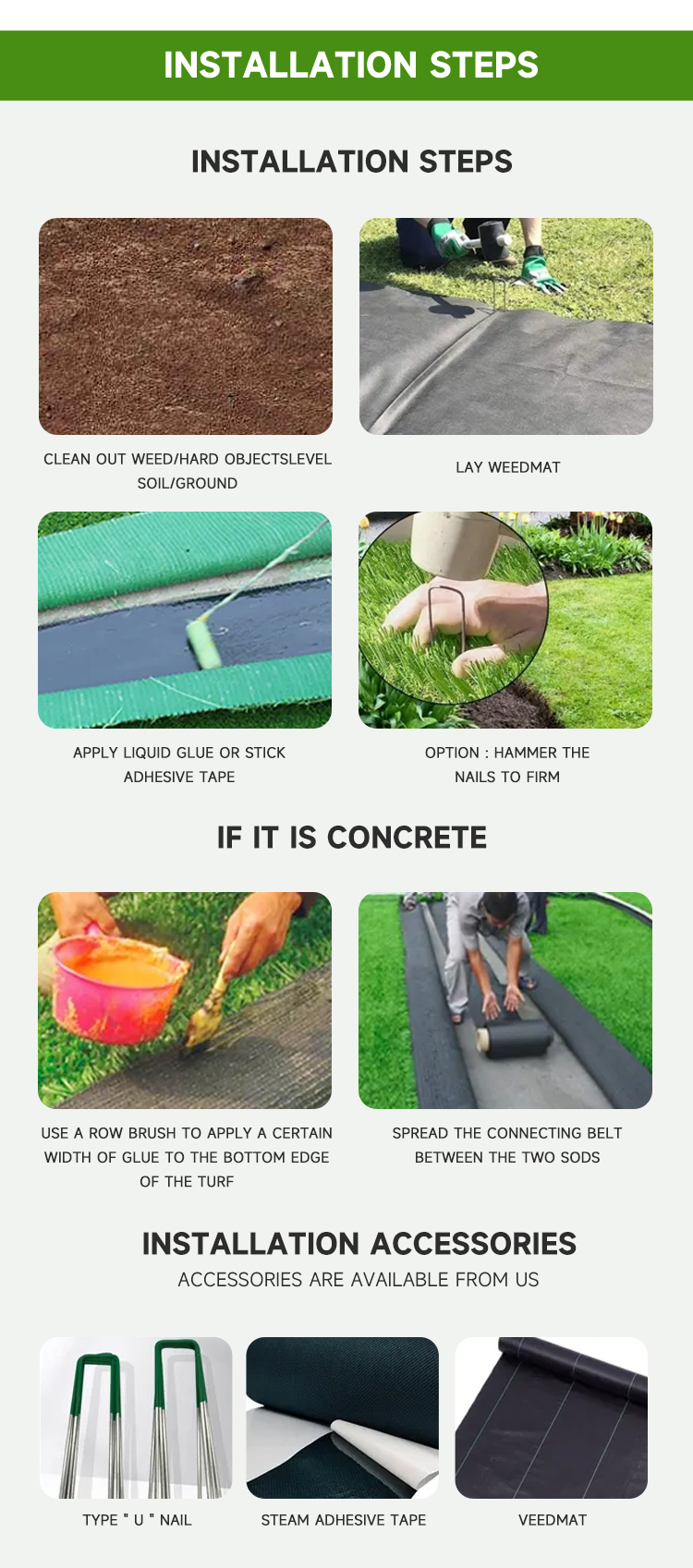 INSTALLATION STEPS

INSTALLATION STEPS

CLEAN OUT WEED/HARD OBJECTSLEVEL SOIL/GROUND

LAY WEEDMAT

APPLY LIQUID GLUE OR STICK ADHESIVE TAPE

OPTION : HAMMER THE NAILS TO FIRM

IF IT IS CONCRETE

USE A ROW BRUSH TO APPLY A CERTAIN WIDTH OF GLUE TO THE BOTTOM EDGE OF THE TURF

SPREAD THE CONNECTING BELT BETWEEN THE TWO SODS

INSTALLATION ACCESSORIES

ACCESSORIES ARE AVAILABLE FROM US

TYPE " U " NAIL

STEAM ADHESIVE TAPE

VEEDMAT