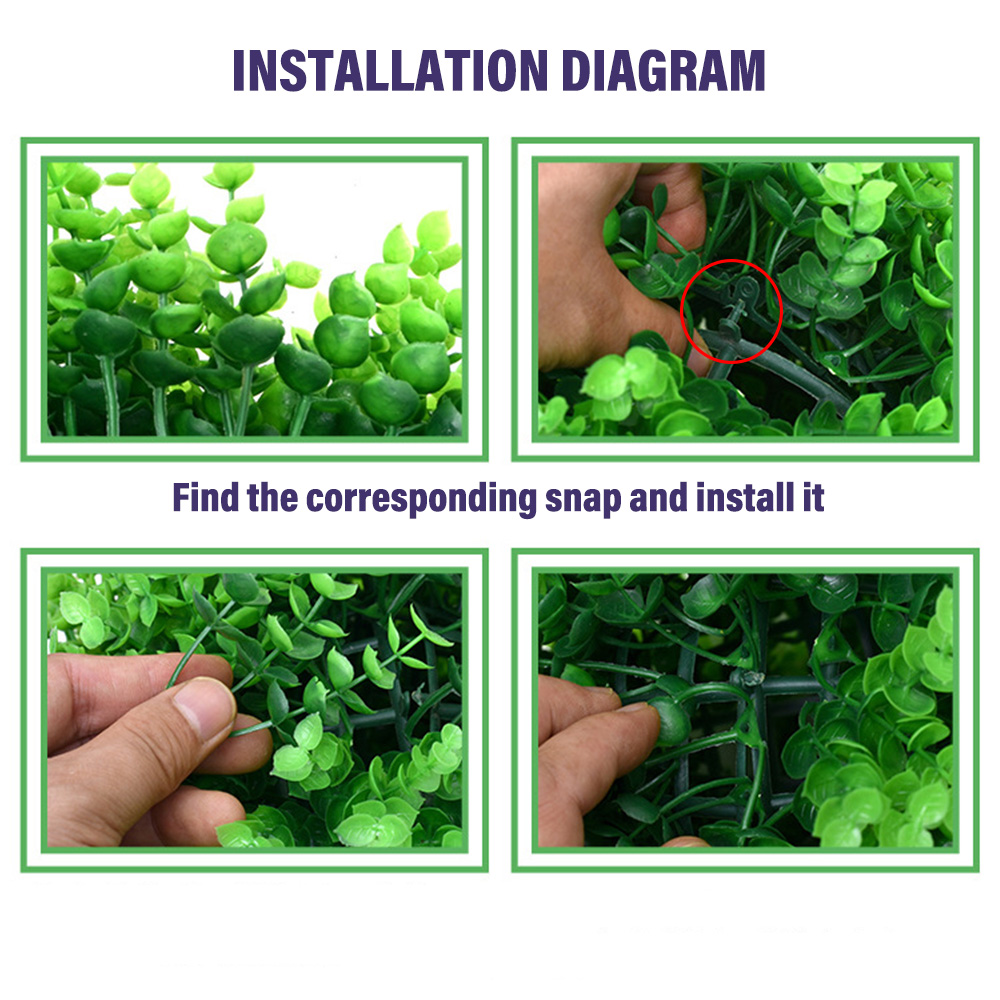 INSTALLATION DIAGRAM

Find the corresponding snap and install it