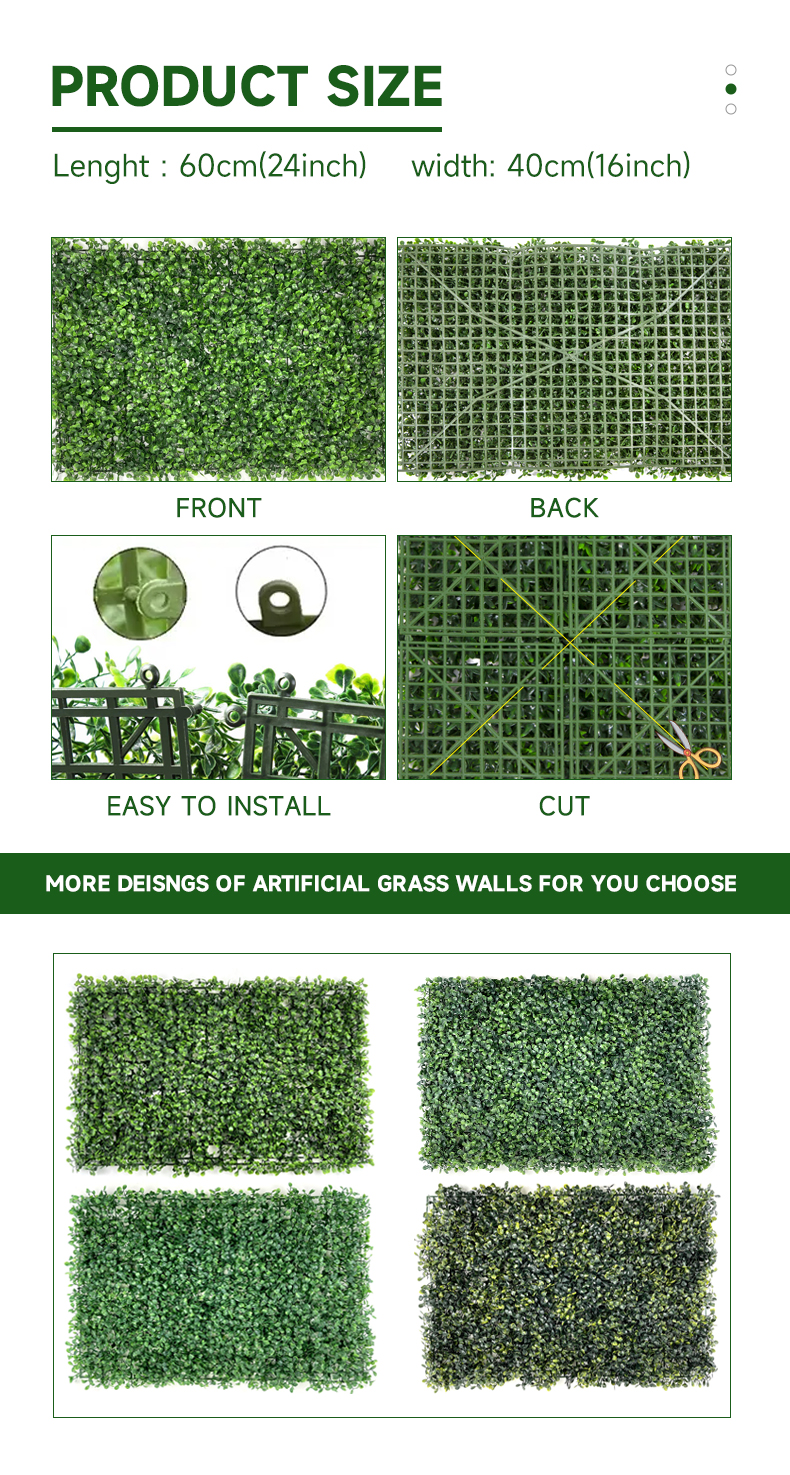 PRODUCT SIZE

Lenght : 60cm(24inch) width: 40cm(16inch)

FRONT

BACK

EASY TO INSTALL

CUT

MORE DEISNGS OF ARTIFICIAL GRASS WALLS FOR YOU CHOOSE